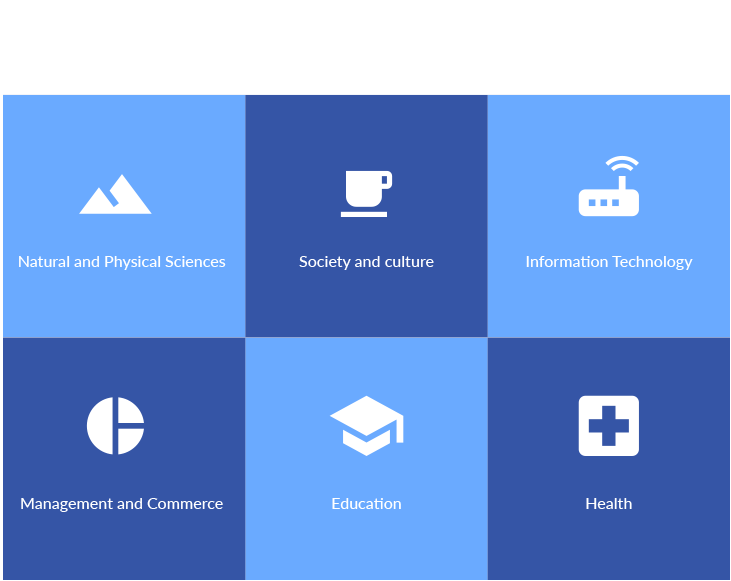 Natural and Physical Sciences

Society and culture

Information Technology

Management and Commerce

Education

Health