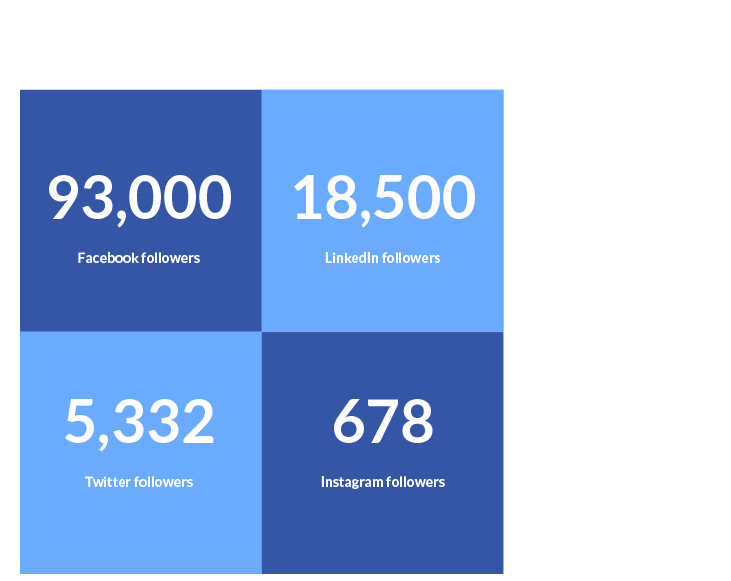 93,000
Facebook followers

18,500
LinkedIn followers

5,332
Twitter followers

678
Instagram followers