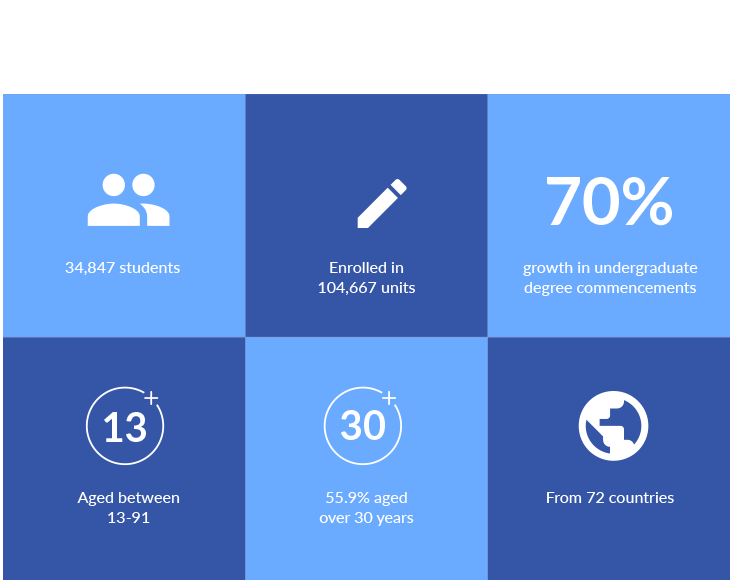 34,847 students

Enrolled in 104,667 units

70%

growth in undergraduate degree commencements

13+

Aged between 13-91

30+

55.9% aged over 30 years

From 72 countries