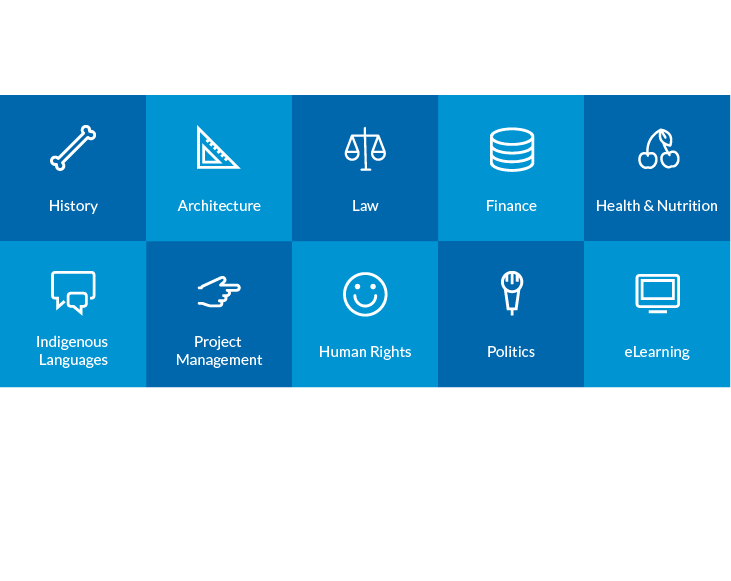 History

Architecture

Law

Finance

Health & Nutrition

Indigenous Languages

Project Management

Human Rights

Politics

eLearning