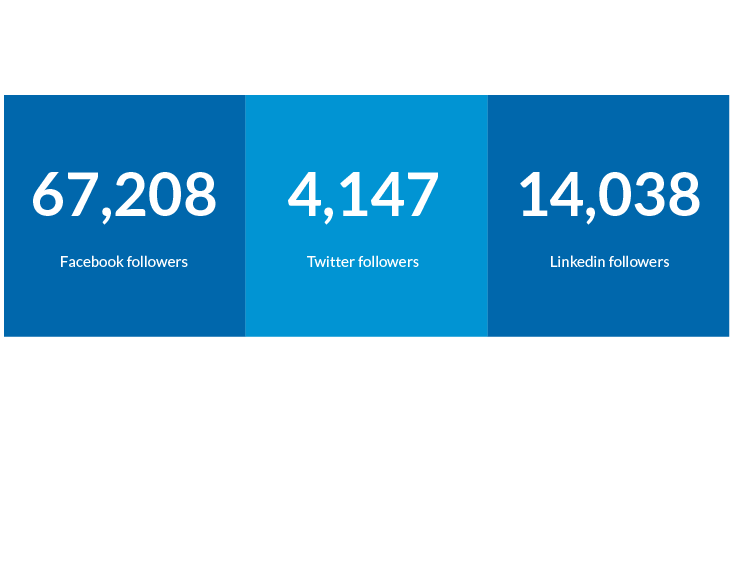 67,208

Facebook followers

4,147

Twitter followers

14,038

Linkedin followers