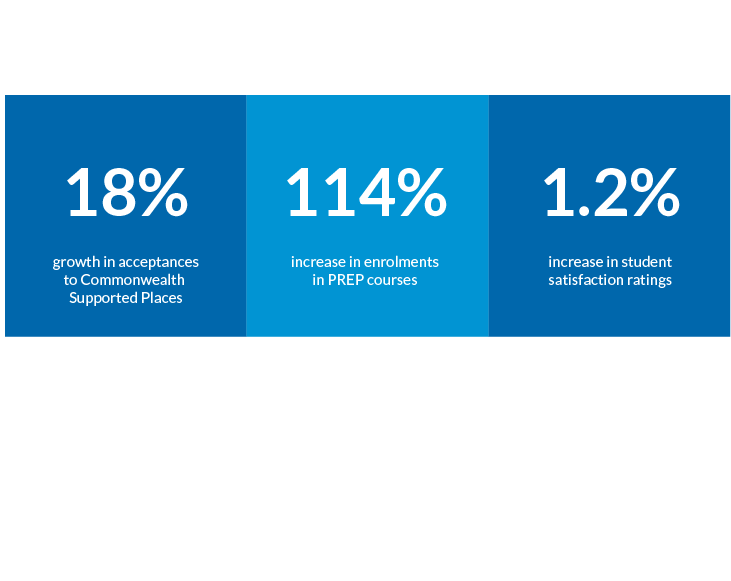 18%

growth in acceptances to Commonwealth Supported Places

114%

increase in enrolments in PREP courses

1.2%

increase in student satisfaction ratings