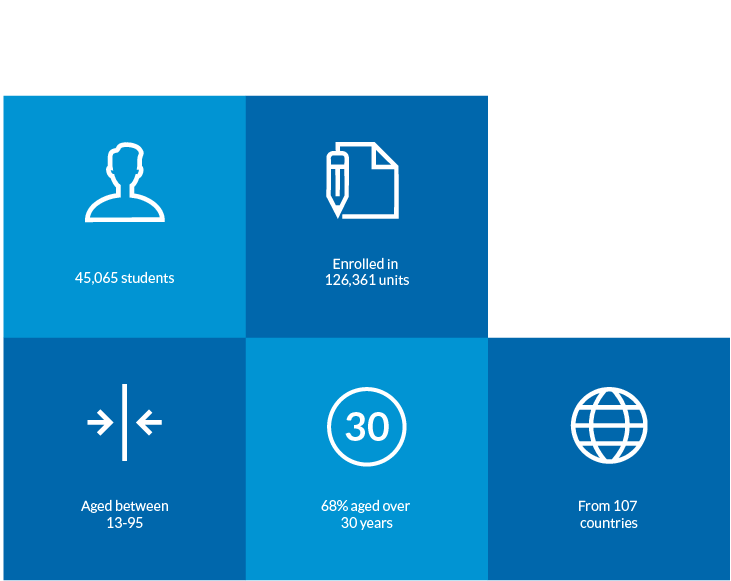 45,065 students

Enrolled in 126,361 units

Aged between 13-95

30

68% aged over 30 years

From 107 countries